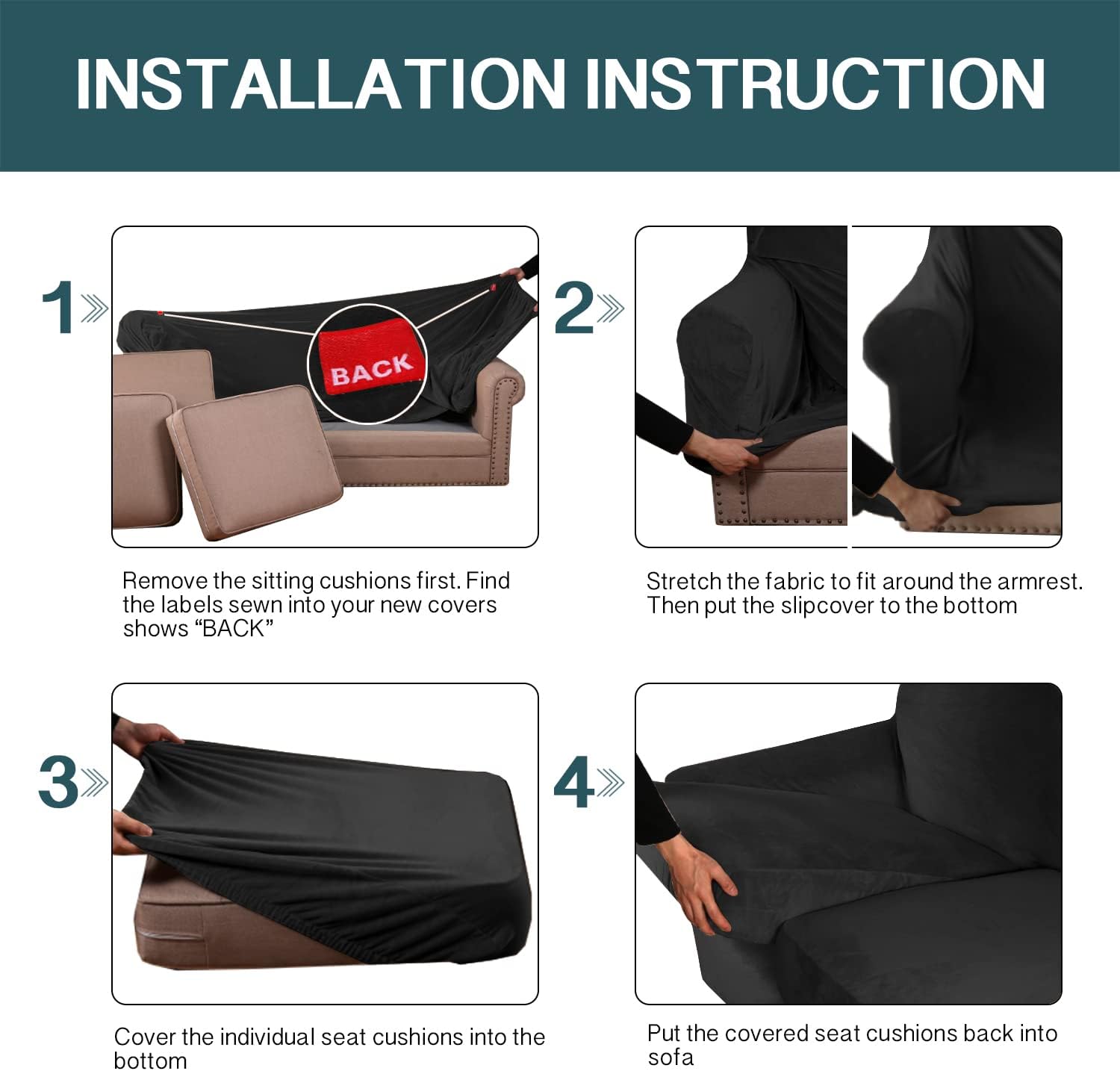 INSTALLATION INSTRUCTION

1

BACK

Remove the sitting cushions first. Find the labels sewn into your new covers shows “BACK”

2

Stretch the fabric to fit around the armrest. Then put the slipcover to the bottom

3

Cover the individual seat cushions into the bottom

4

Put the covered seat cushions back into sofa