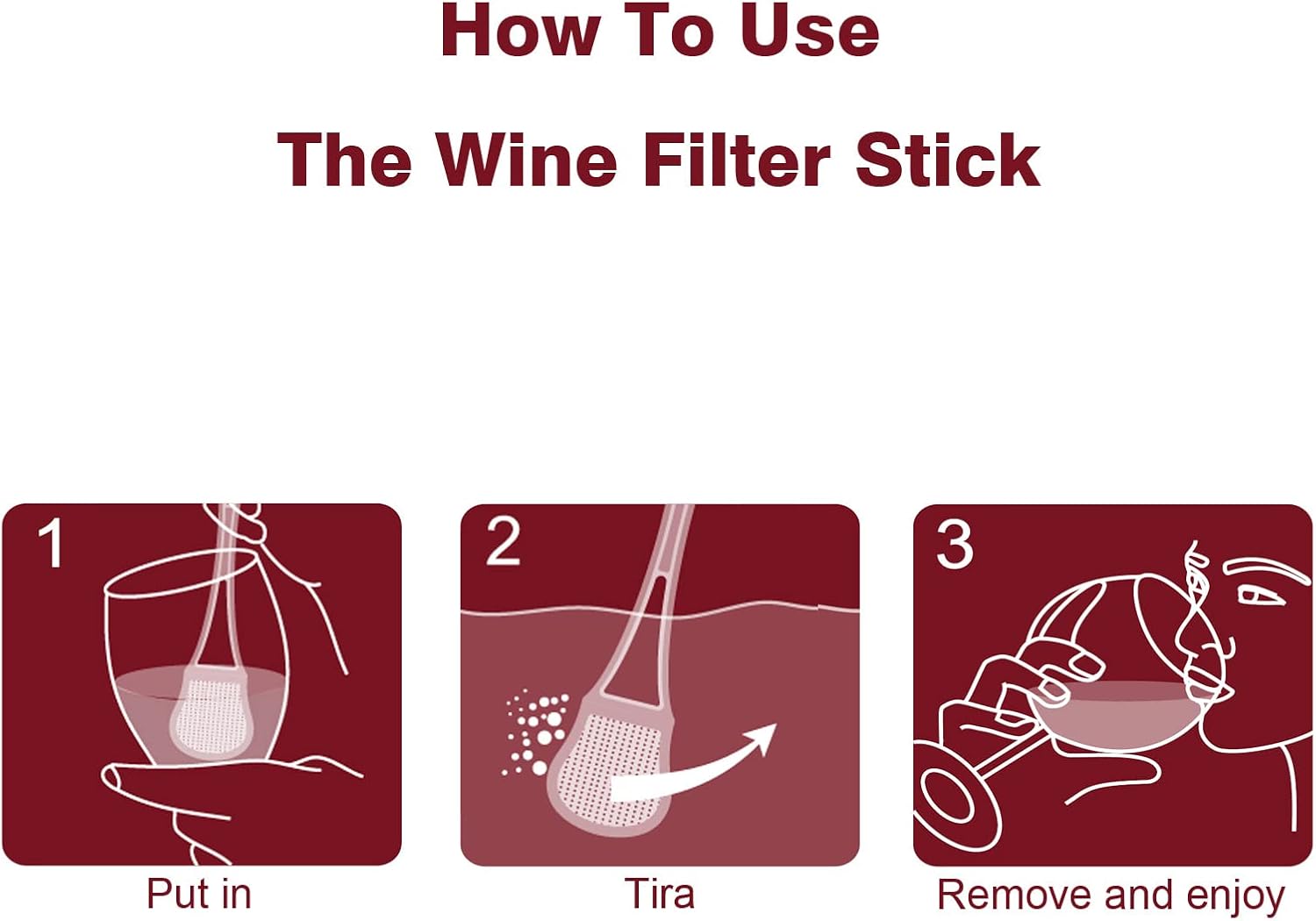 How To Use

The Wine Filter Stick

1

Put in

2

Tira

3

Remove and enjoy