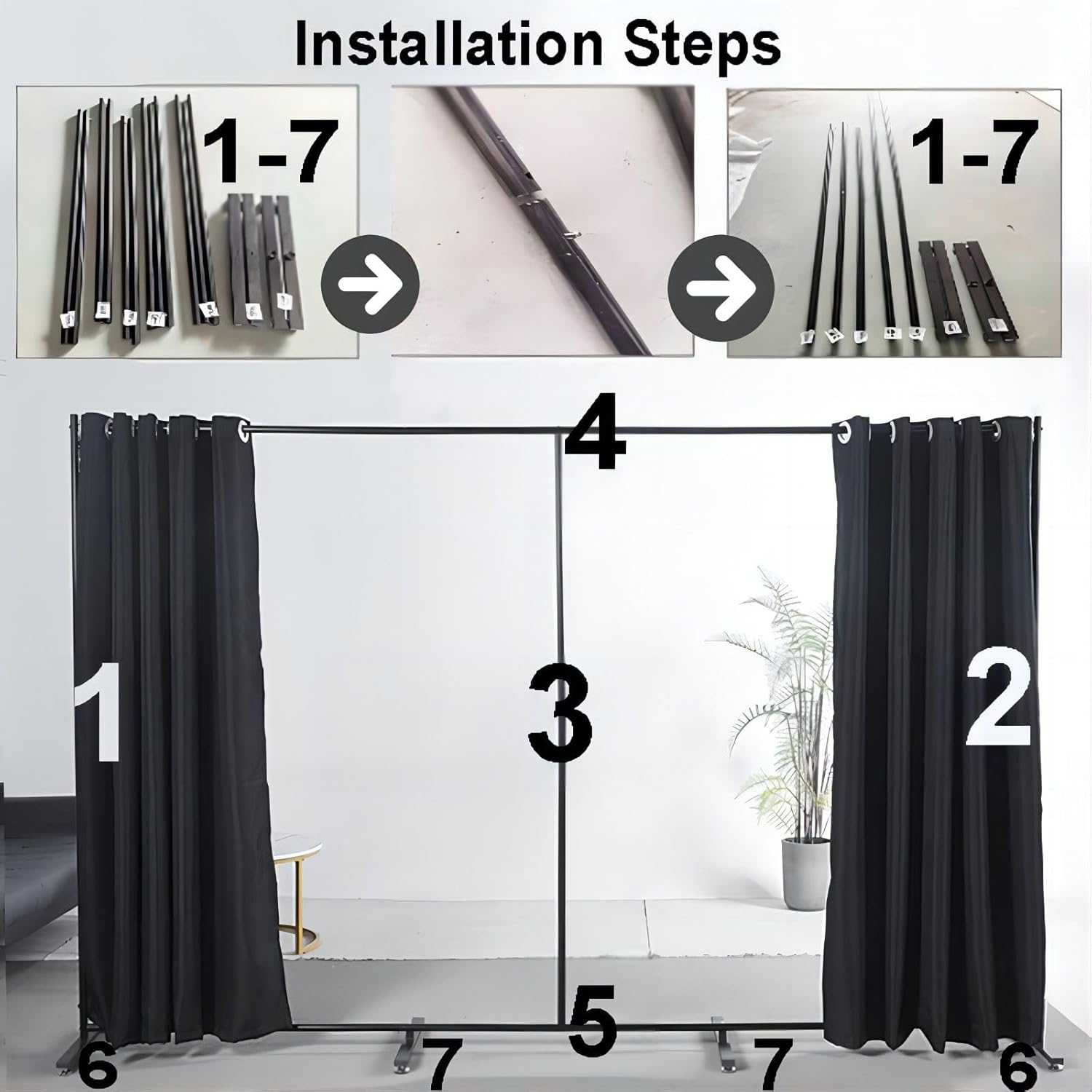 Installation Steps

1-7

1-7

4

1

3

2

5

6

7

7

6