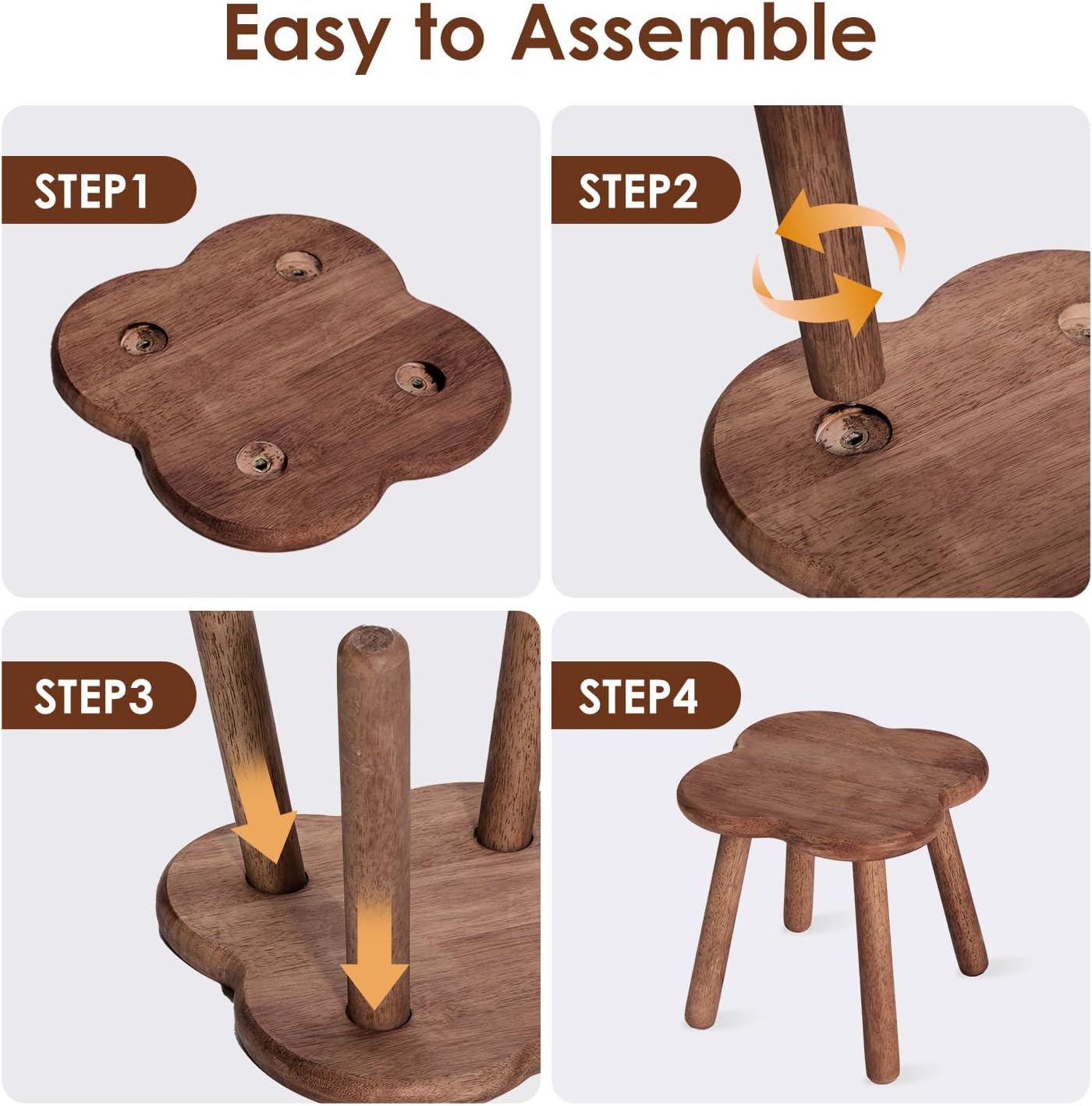 Easy to Assemble

STEP1

STEP2

STEP3

STEP4