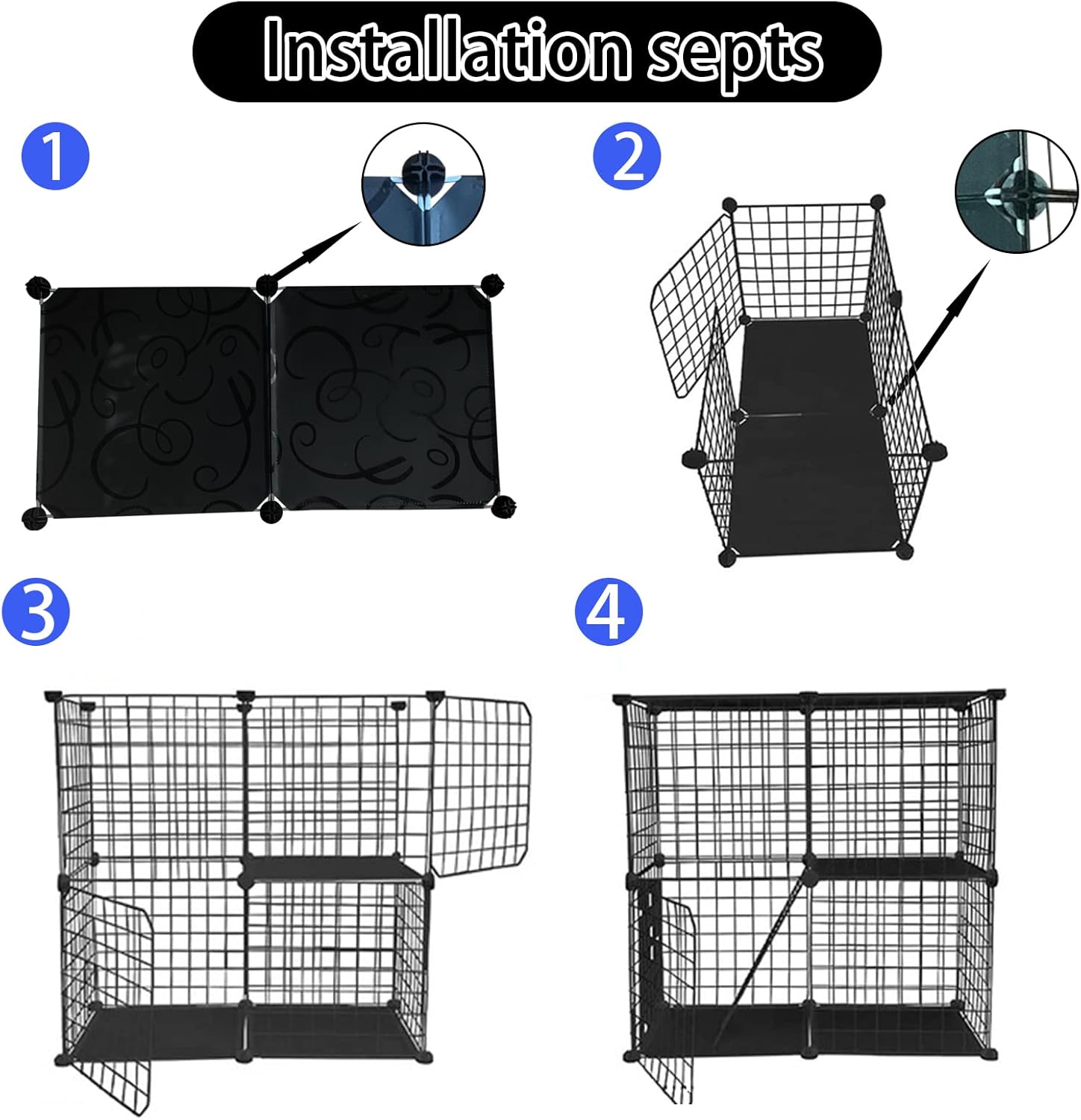 Installation septs

1

2

3

4