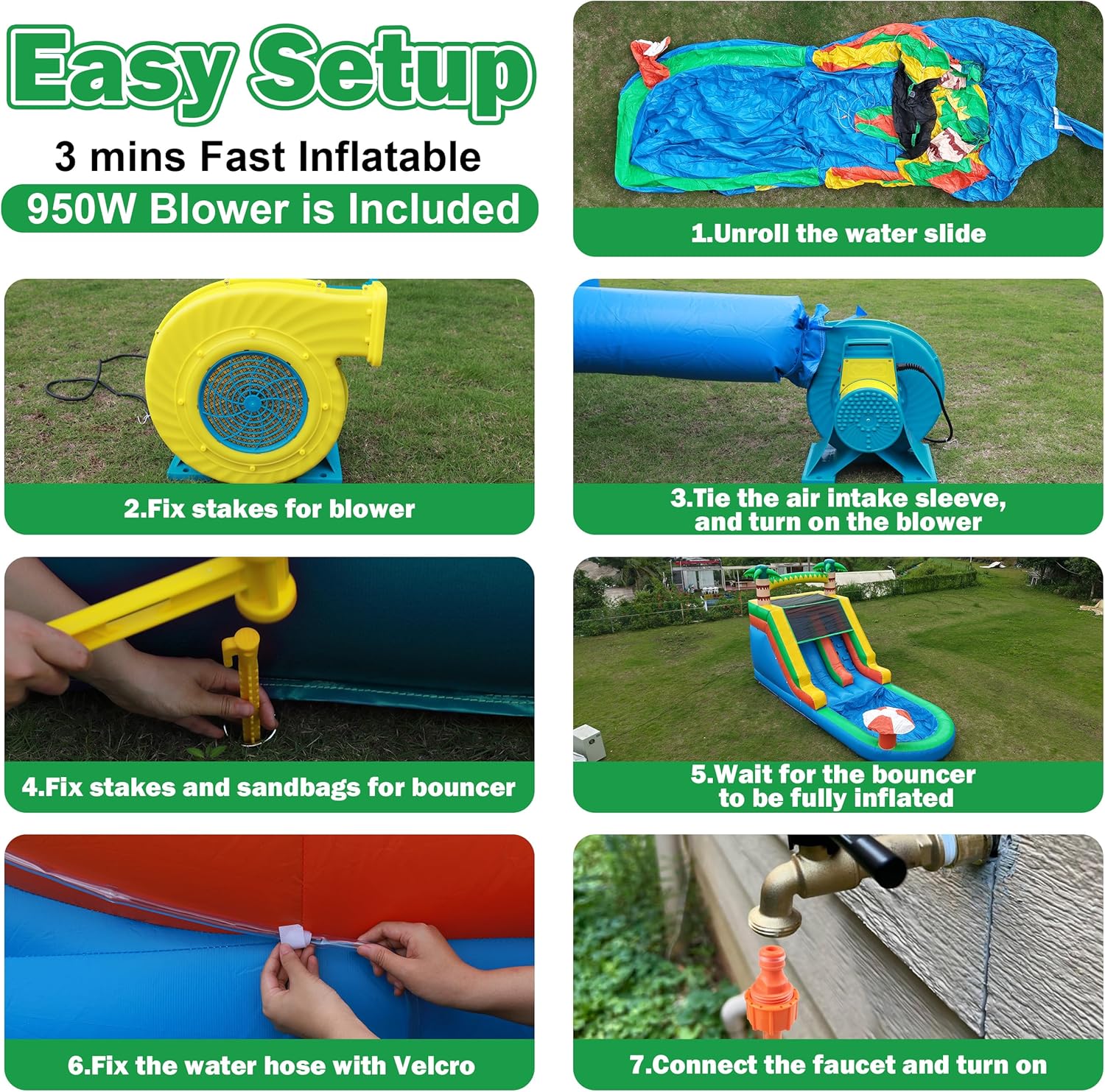 Easy Setup

3 mins Fast Inflatable

950W Blower is Included

1.Unroll the water slide

2.Fix stakes for blower

3.Tie the air intake sleeve, and turn on the blower

4.Fix stakes and sandbags for bouncer

5.Wait for the bouncer to be fully inflated

6.Fix the water hose with Velcro

7.Connect the faucet and turn on