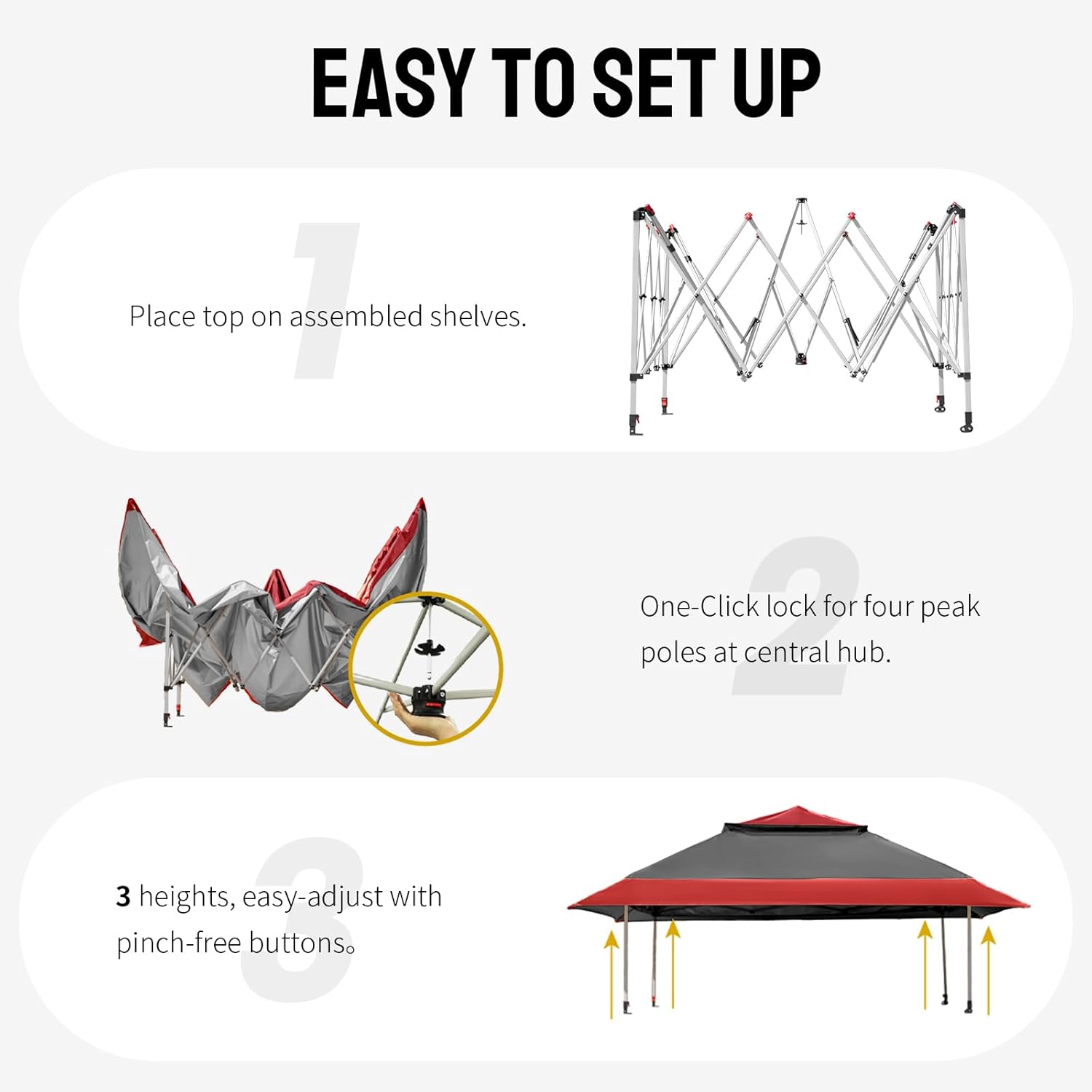 EASY TO SET UP

1

Place top on assembled shelves.

2

One-Click lock for four peak poles at central hub.

3

3 heights, easy-adjust with pinch-free buttons。