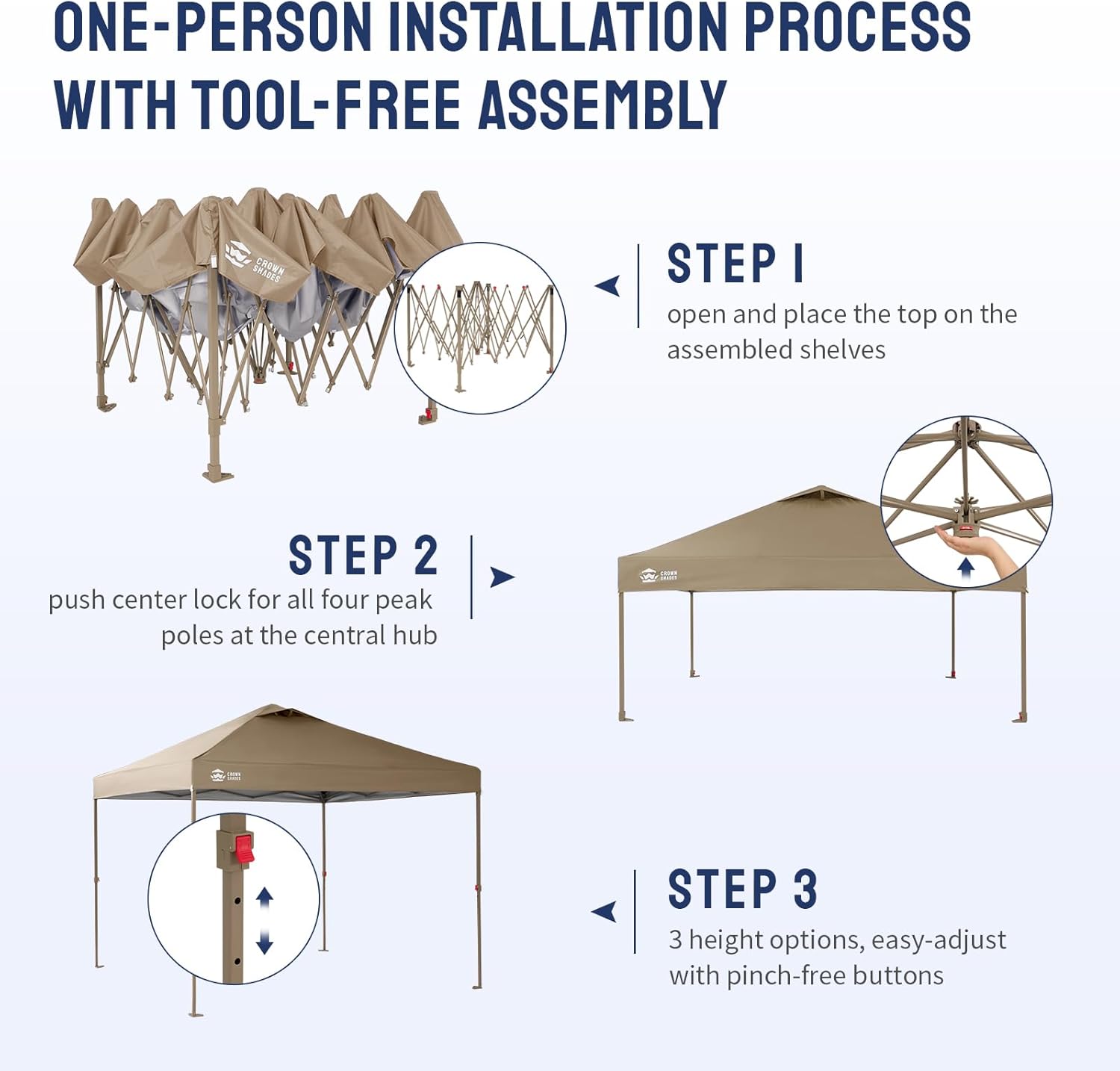 ONE-PERSON INSTALLATION PROCESS WITH TOOL-FREE ASSEMBLY

CROWN SHADES

STEP 1
open and place the top on the assembled shelves

STEP 2
push center lock for all four peak poles at the central hub

CROWN SHADES

CROWN SHADES

STEP 3
3 height options, easy-adjust with pinch-free buttons